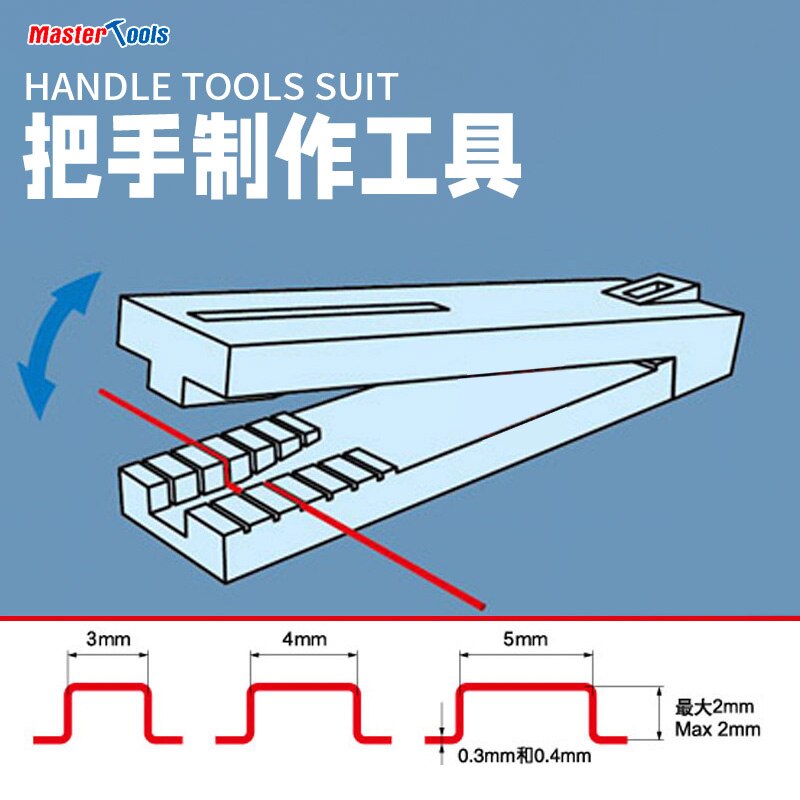 Master Tools
HANDLE TOOLS SUIT
把手制作工具

3mm
4mm
5mm
最大2mm
Max 2mm
0.3mm和0.4mm