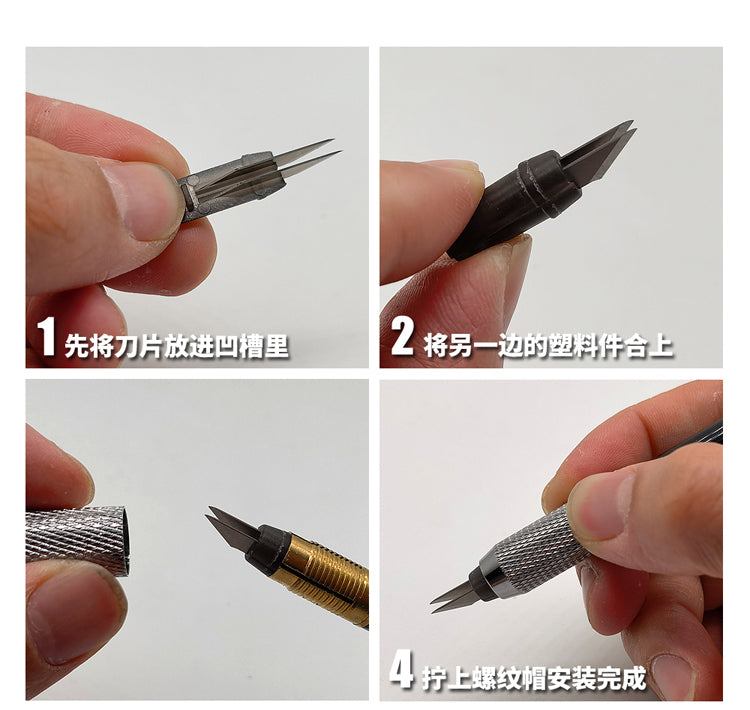 1 先将刀片放进凹槽里

2 将另一边的塑料件合上

4 拧上螺纹帽安装完成