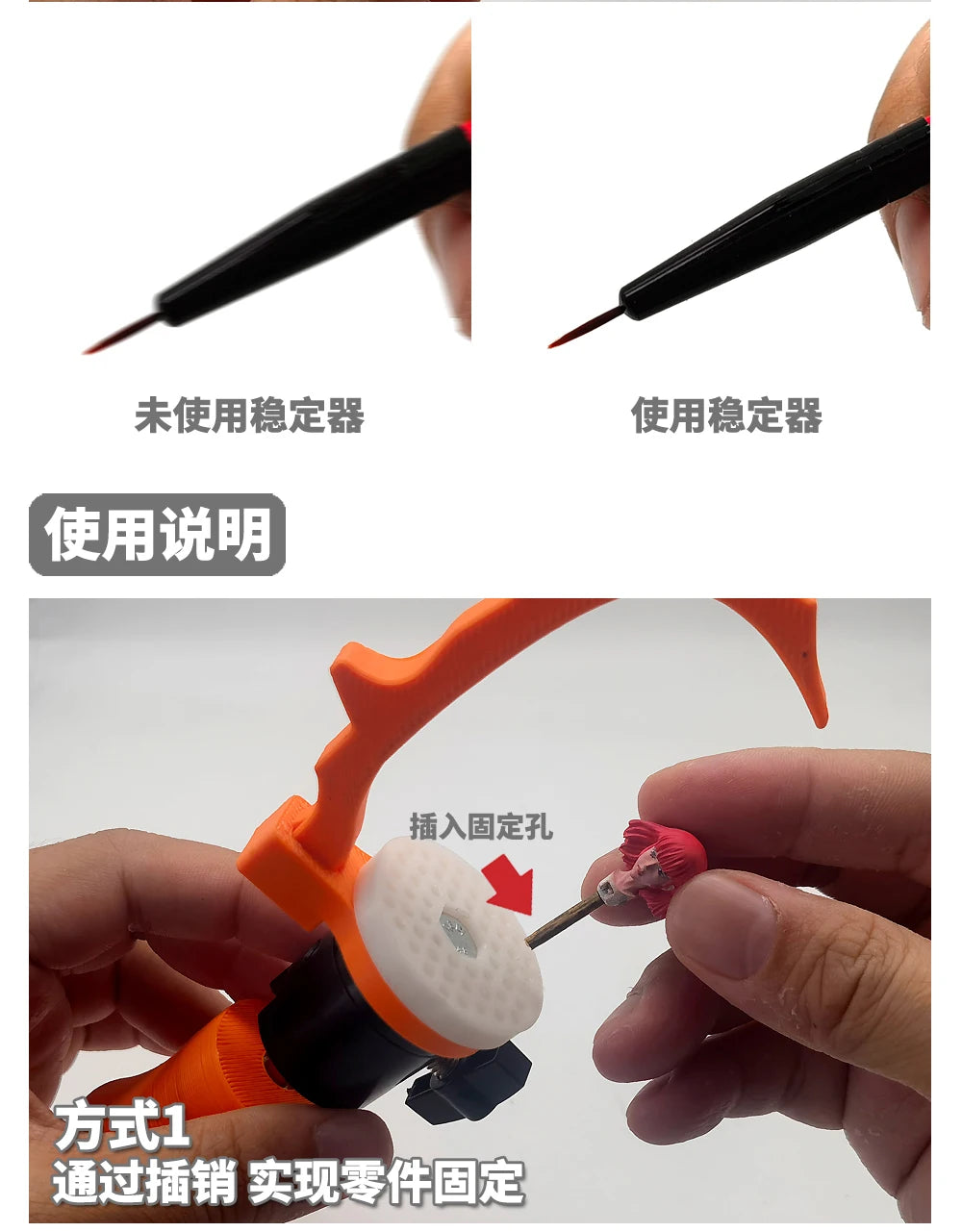 未使用稳定器

使用稳定器

使用说明

插入固定孔

方式1
通过插销 实现零件固定