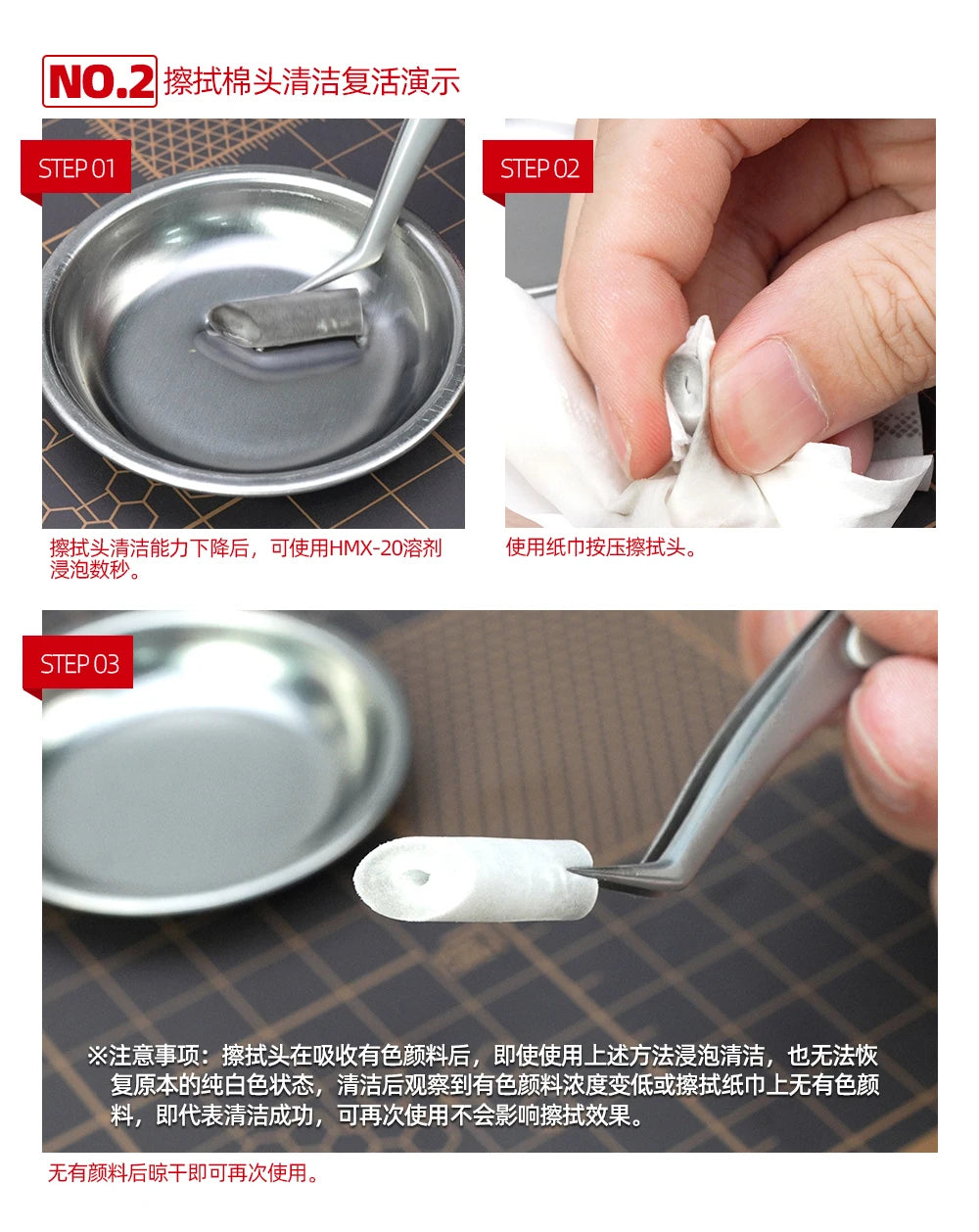 NO.2 擦拭棉头清洁复活演示

STEP 01

擦拭头清洁能力下降后，可使用HMX-20溶剂浸泡数秒。

STEP 02

使用纸巾按压擦拭头。

STEP 03

※注意事项：擦拭头在吸收有色颜料后，即使使用上述方法浸泡清洁，也无法恢复原本的纯白色状态，清洁后观察到有色颜料浓度变低或擦拭纸巾上无有色颜料，即代表清洁成功，可再次使用不会影响擦拭效果。

无有颜料后晾干即可再次使用。