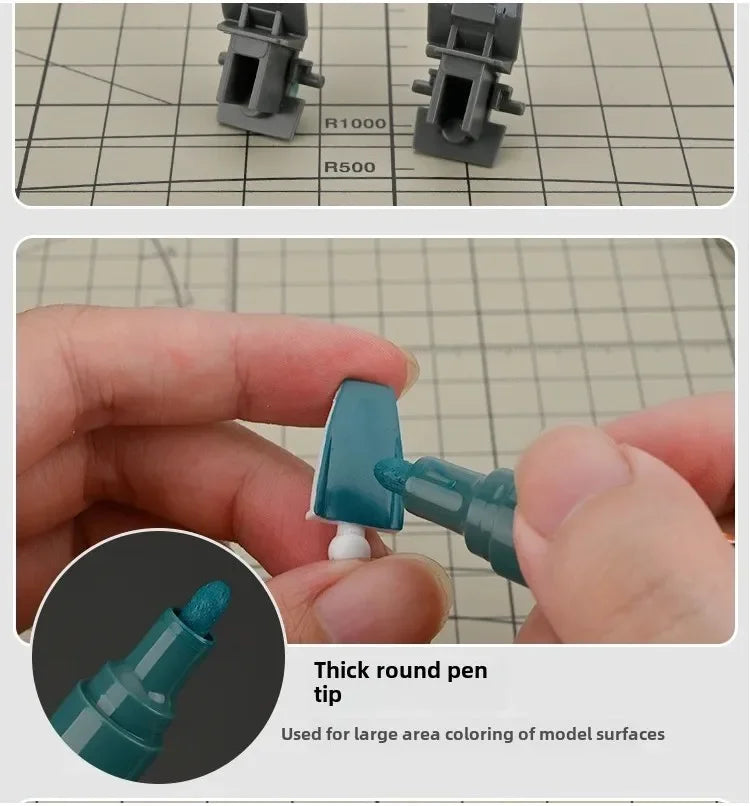 R1000
R500

Thick round pen tip

Used for large area coloring of model surfaces