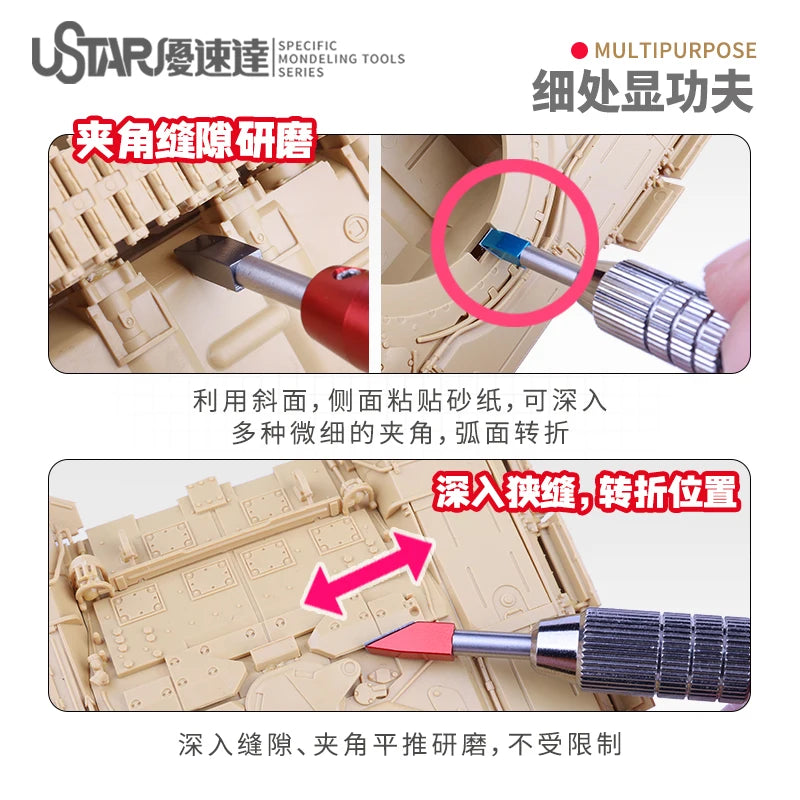 USTAR 優速達 SPECIFIC MONDELING TOOLS SERIES

MULTIPURPOSE
细处显功夫

夹角缝隙研磨

利用斜面，侧面粘贴砂纸，可深入多种微细的夹角，弧面转折

深入狭缝，转折位置

深入缝隙、夹角平推研磨，不受限制