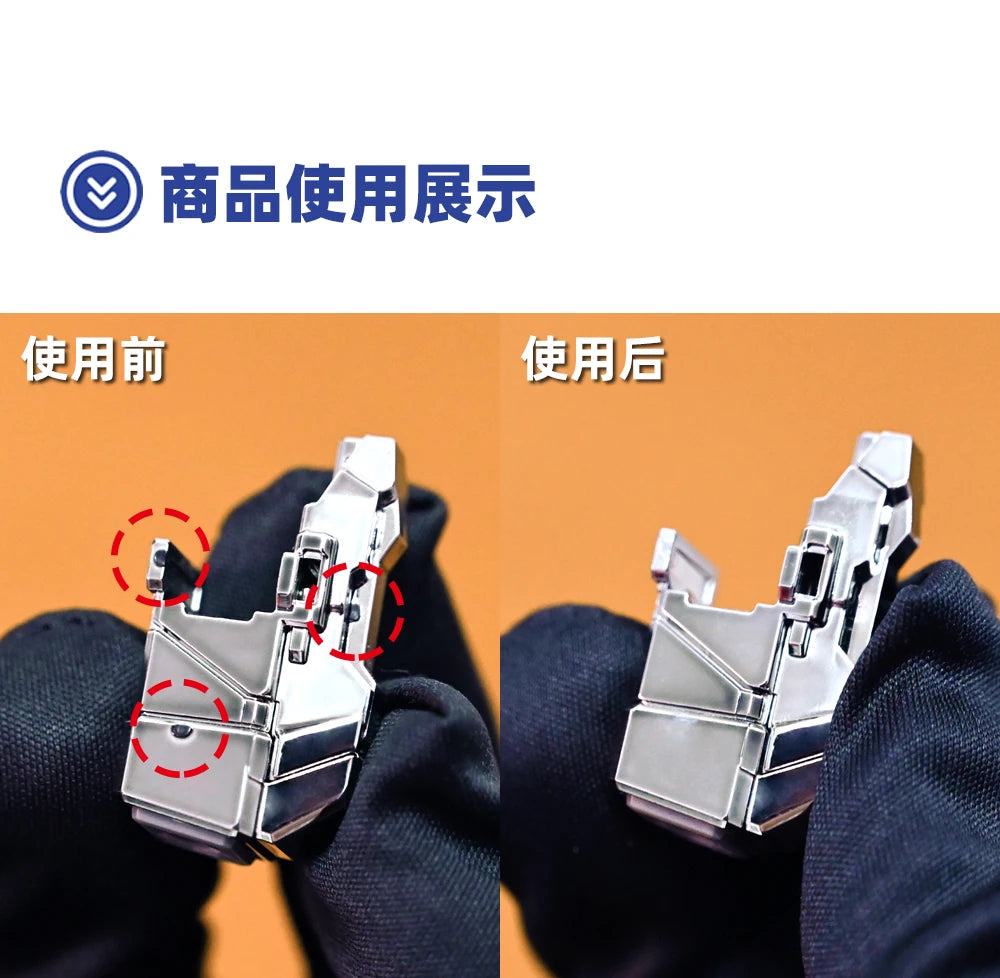 商品使用展示

使用前

使用后