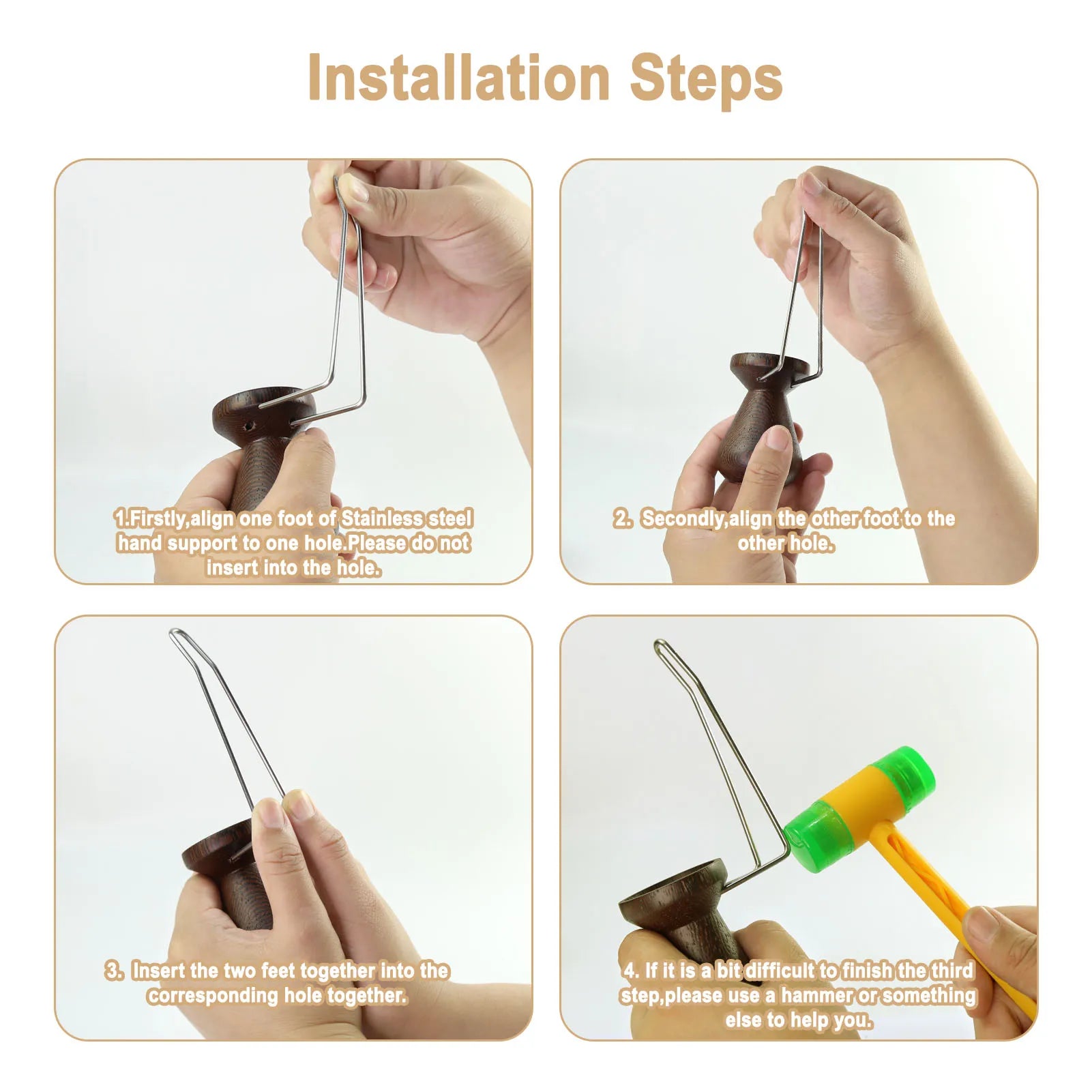 Installation Steps

1.Firstly,align one foot of Stainless steel hand support to one hole.Please do not insert into the hole.

2. Secondly,align the other foot to the other hole.

3. Insert the two feet together into the corresponding hole together.

4. If it is a bit difficult to finish the third step,please use a hammer or something else to help you.